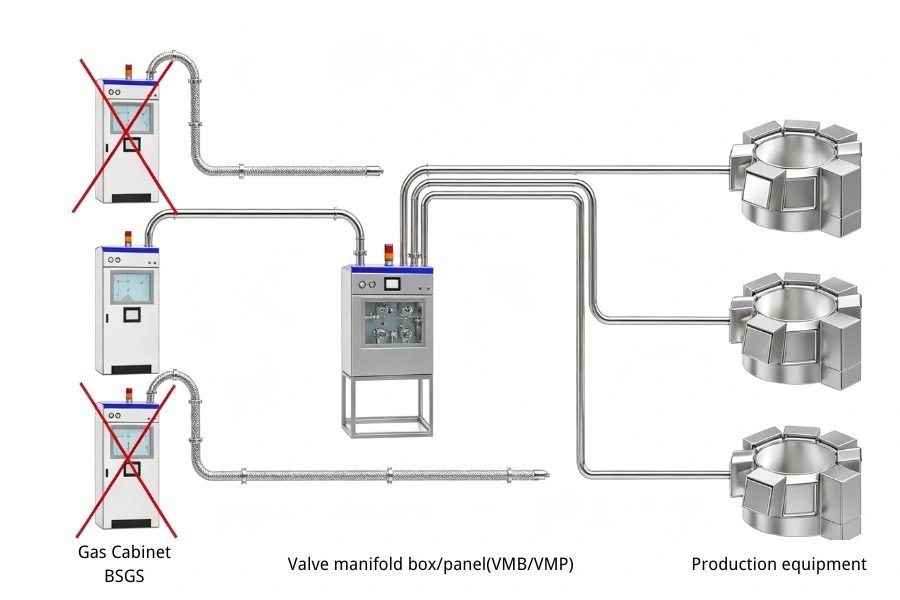 Gas Cabinet
BSGS

Valve manifold box/panel(VMB/VMP)

Production equipment